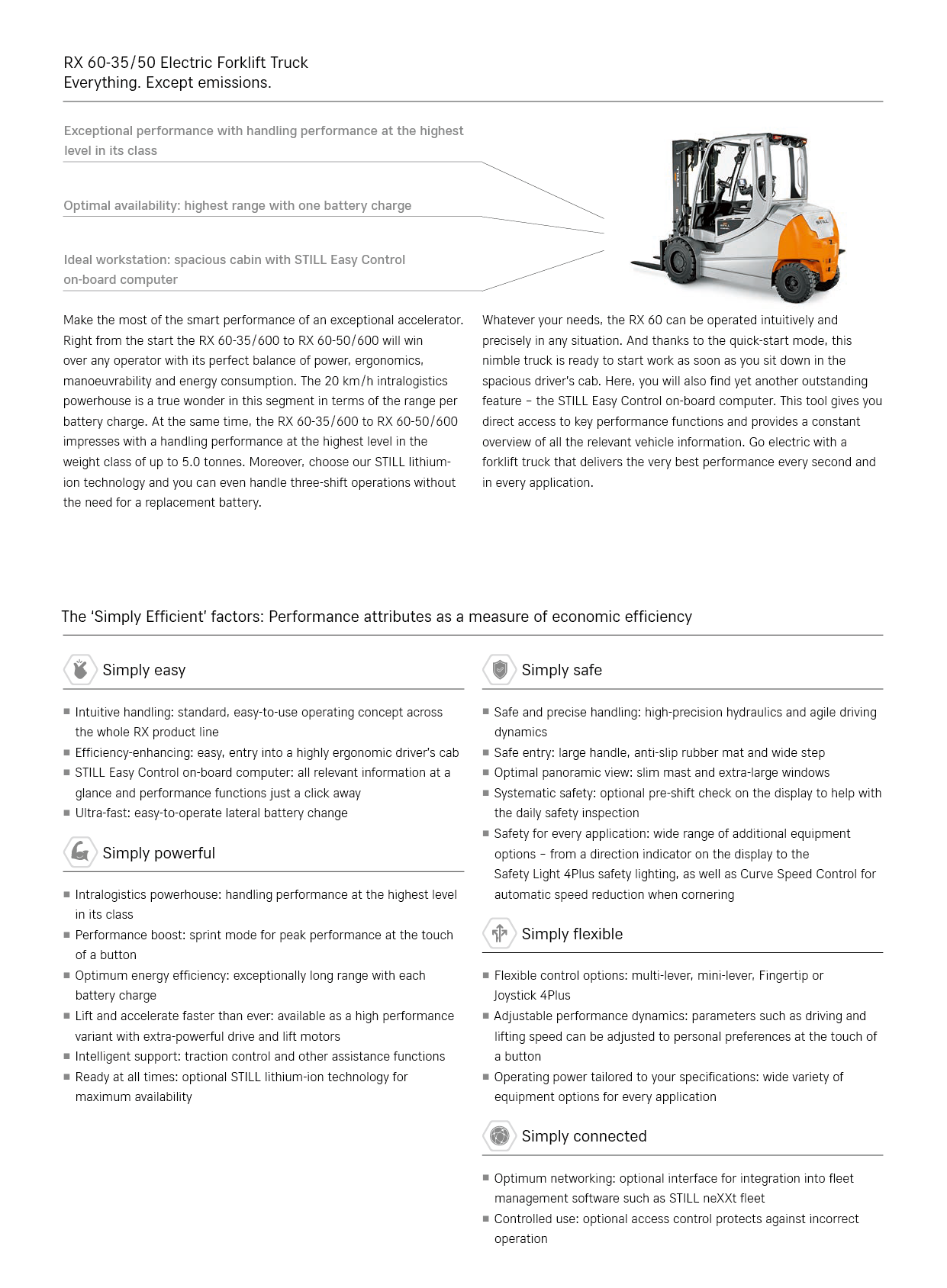 RX 60-35/50 Electric Forklift Truck
Everything. Except emissions.

Exceptional performance with handling performance at the highest level in its class

Optimal availability: highest range with one battery charge

Ideal workstation: spacious cabin with STILL Easy Control on-board computer

STILL

Make the most of the smart performance of an exceptional accelerator. Right from the start the RX 60-35/600 to RX 60-50/600 will win over any operator with its perfect balance of power, ergonomics, manoeuvrability and energy consumption. The 20 km/h intralogistics powerhouse is a true wonder in this segment in terms of the range per battery charge. At the same time, the RX 60-35/600 to RX 60-50/600 impresses with a handling performance at the highest level in the weight class of up to 5.0 tonnes. Moreover, choose our STILL lithium-ion technology and you can even handle three-shift operations without the need for a replacement battery.

Whatever your needs, the RX 60 can be operated intuitively and precisely in any situation. And thanks to the quick-start mode, this nimble truck is ready to start work as soon as you sit down in the spacious driver's cab. Here, you will also find yet another outstanding feature – the STILL Easy Control on-board computer. This tool gives you direct access to key performance functions and provides a constant overview of all the relevant vehicle information. Go electric with a forklift truck that delivers the very best performance every second and in every application.

The 'Simply Efficient' factors: Performance attributes as a measure of economic efficiency

Simply easy

■ Intuitive handling: standard, easy-to-use operating concept across the whole RX product line
■ Efficiency-enhancing: easy, entry into a highly ergonomic driver's cab
■ STILL Easy Control on-board computer: all relevant information at a glance and performance functions just a click away
■ Ultra-fast: easy-to-operate lateral battery change

Simply powerful

■ Intralogistics powerhouse: handling performance at the highest level in its class
■ Performance boost: sprint mode for peak performance at the touch of a button
■ Optimum energy efficiency: exceptionally long range with each battery charge
■ Lift and accelerate faster than ever: available as a high performance variant with extra-powerful drive and lift motors
■ Intelligent support: traction control and other assistance functions
■ Ready at all times: optional STILL lithium-ion technology for maximum availability

Simply safe

■ Safe and precise handling: high-precision hydraulics and agile driving dynamics
■ Safe entry: large handle, anti-slip rubber mat and wide step
■ Optimal panoramic view: slim mast and extra-large windows
■ Systematic safety: optional pre-shift check on the display to help with the daily safety inspection
■ Safety for every application: wide range of additional equipment options – from a direction indicator on the display to the Safety Light 4Plus safety lighting, as well as Curve Speed Control for automatic speed reduction when cornering

Simply flexible

■ Flexible control options: multi-lever, mini-lever, Fingertip or Joystick 4Plus
■ Adjustable performance dynamics: parameters such as driving and lifting speed can be adjusted to personal preferences at the touch of a button
■ Operating power tailored to your specifications: wide variety of equipment options for every application

Simply connected

■ Optimum networking: optional interface for integration into fleet management software such as STILL neXXt fleet
■ Controlled use: optional access control protects against incorrect operation